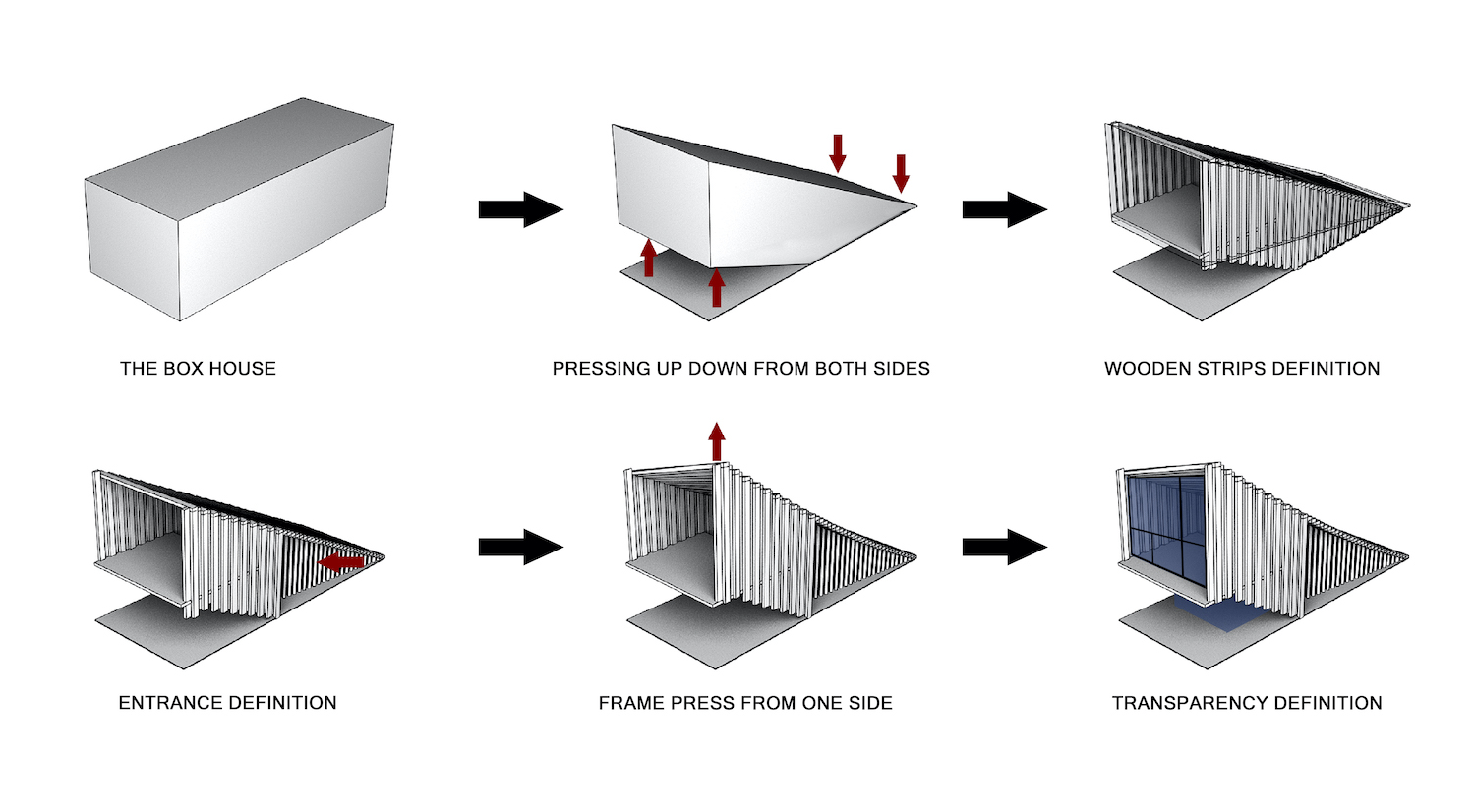 THE BOX HOUSE

PRESSING UP DOWN FROM BOTH SIDES

WOODEN STRIPS DEFINITION

ENTRANCE DEFINITION

FRAME PRESS FROM ONE SIDE

TRANSPARENCY DEFINITION