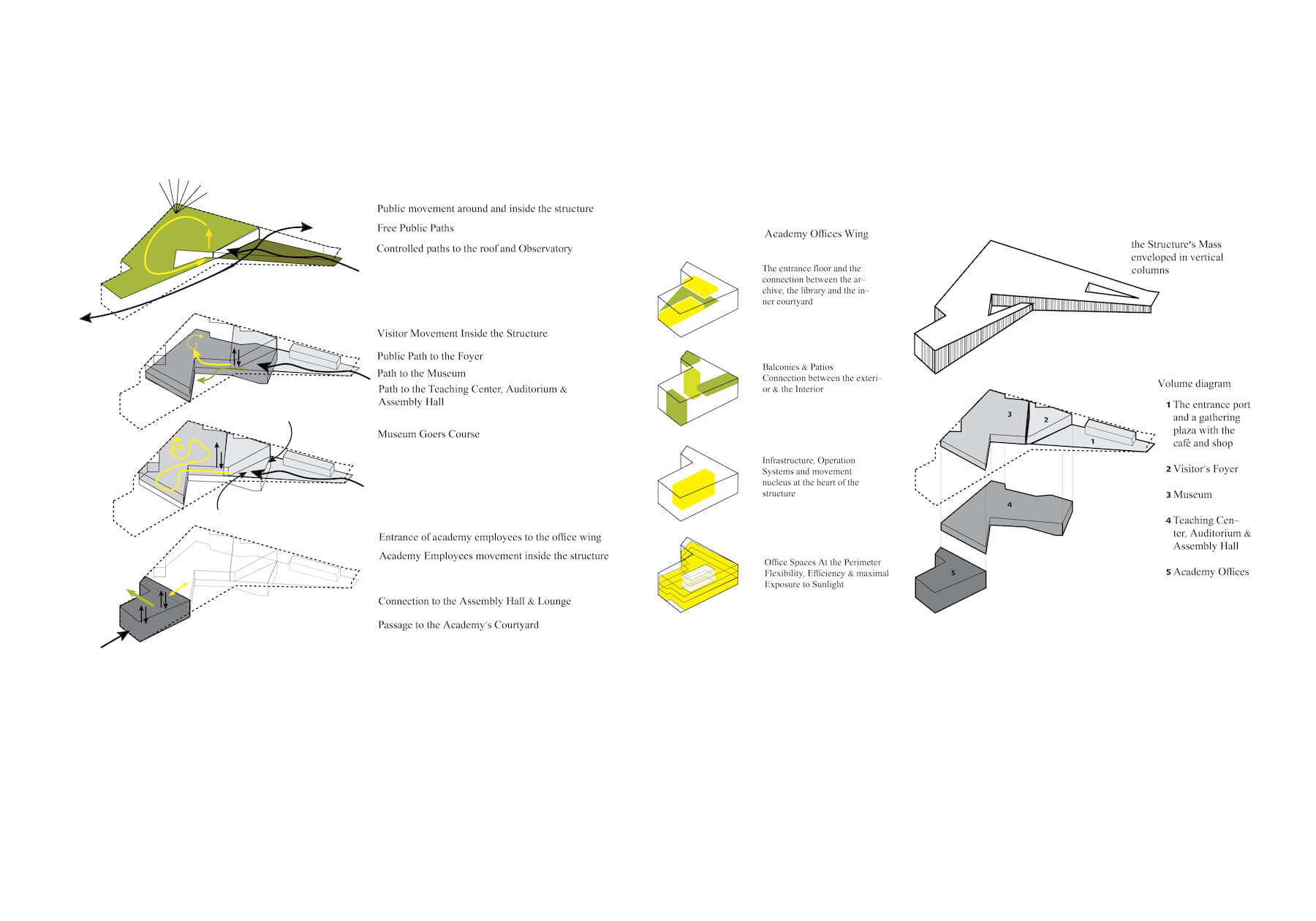 Public movement around and inside the structure

Free Public Paths

Controlled paths to the roof and Observatory

Visitor Movement Inside the Structure

Public Path to the Foyer

Path to the Museum

Path to the Teaching Center, Auditorium & Assembly Hall

Museum Goers Course

Entrance of academy employees to the office wing

Academy Employees movement inside the structure

Connection to the Assembly Hall & Lounge

Passage to the Academy's Courtyard

Academy Offices Wing

The entrance floor and the connection between the archive, the library and the inner courtyard

Balconies & Patios Connection between the exterior & the Interior

Infrastructure, Operation Systems and movement nucleus at the heart of the structure

Office Spaces At the Perimeter Flexibility, Efficiency & maximal Exposure to Sunlight

the Structure's Mass enveloped in vertical columns

Volume diagram

3

2

1

4

5

1 The entrance port and a gathering plaza with the café and shop

2 Visitor's Foyer

3 Museum

4 Teaching Center, Auditorium & Assembly Hall

5 Academy Offices