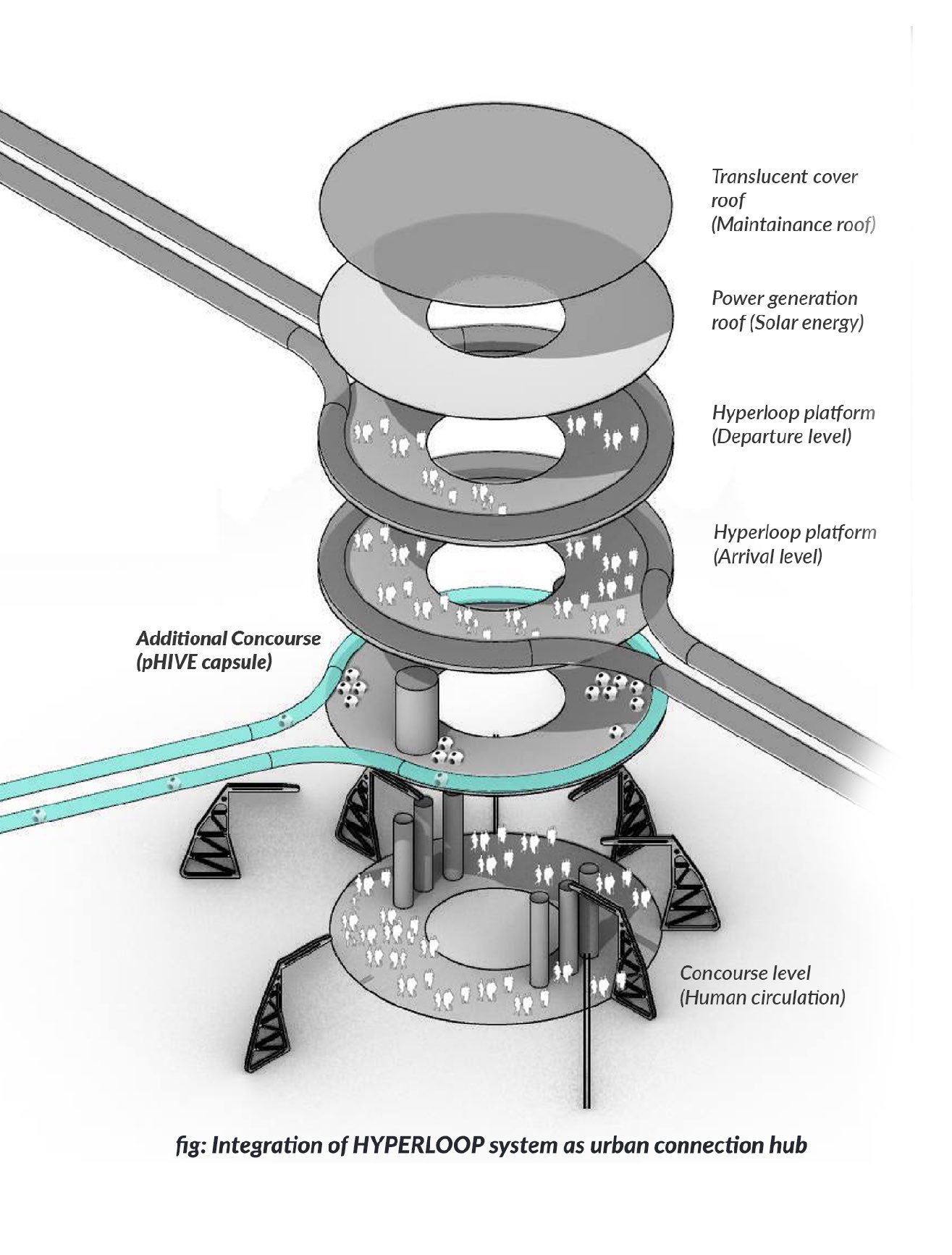 Translucent cover roof (Maintainance roof)

Power generation roof (Solar energy)

Hyperloop platform (Departure level)

Hyperloop platform (Arrival level)

Additional Concourse (pHIVE capsule)

Concourse level (Human circulation)

fig: Integration of HYPERLOOP system as urban connection hub