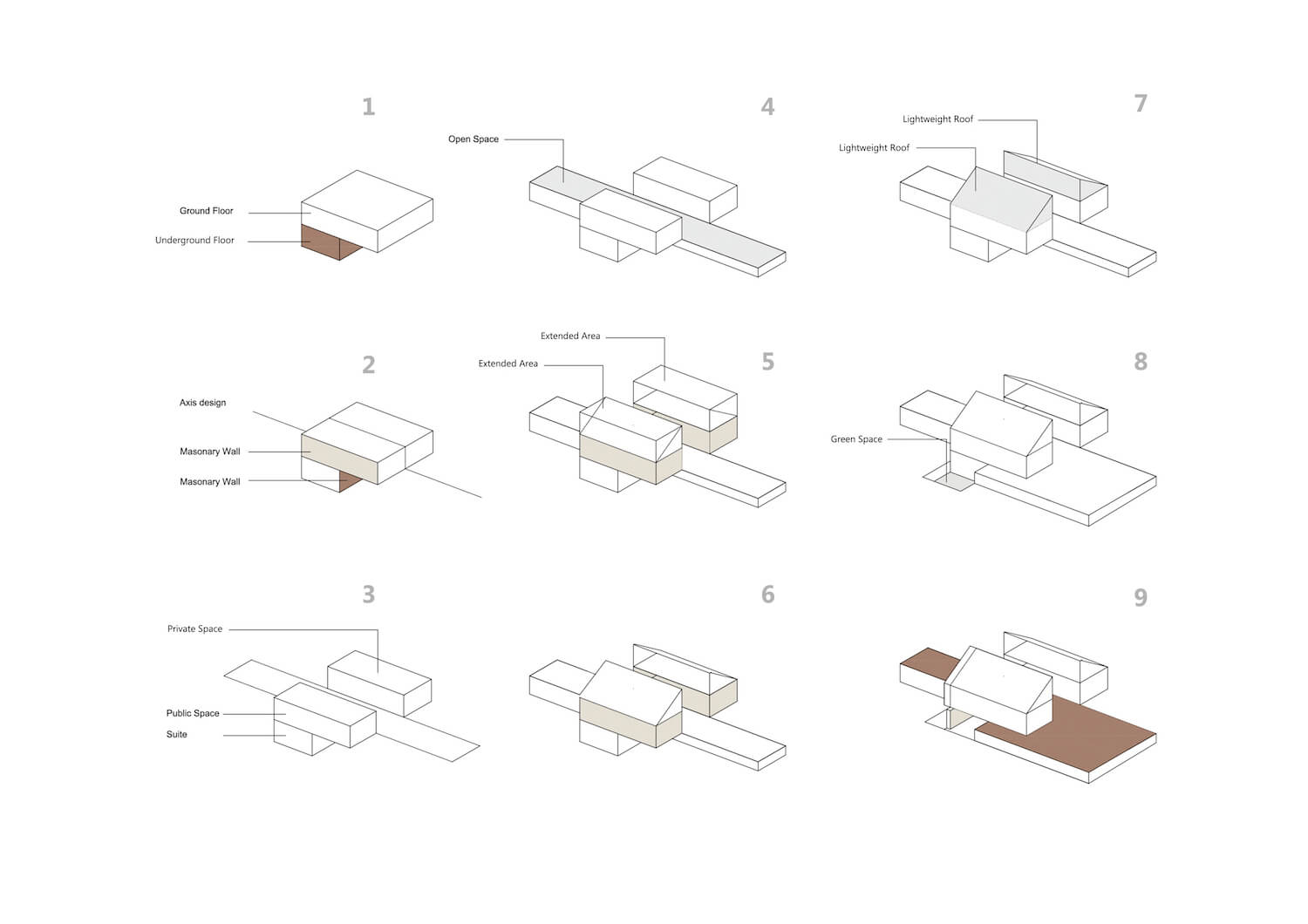 1

Ground Floor

Underground Floor

2

Axis design

Masonary Wall

Masonary Wall

3

Private Space

Public Space

Suite

4

Open Space

5

Extended Area

Extended Area

6

7

Lightweight Roof

Lightweight Roof

8

Green Space

9