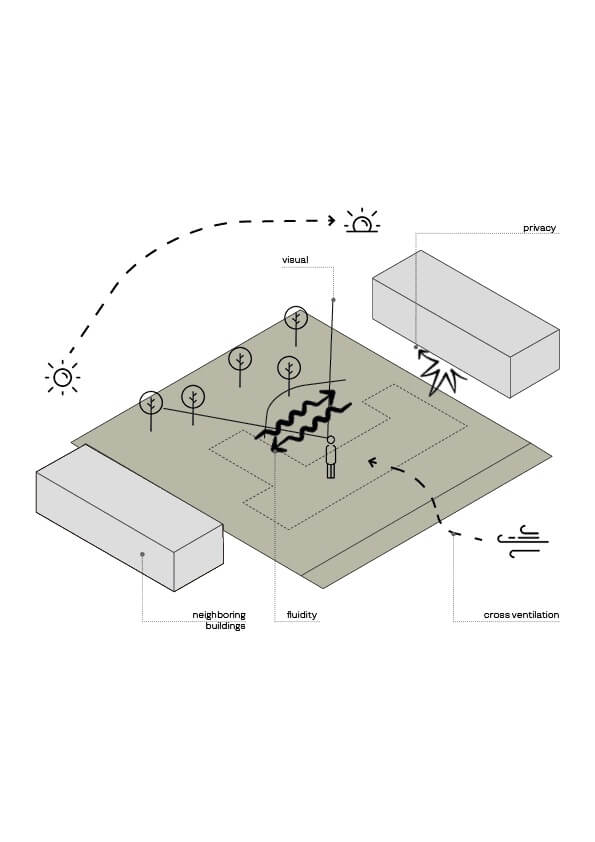 privacy

visual

neighboring buildings

fluidity

cross ventilation