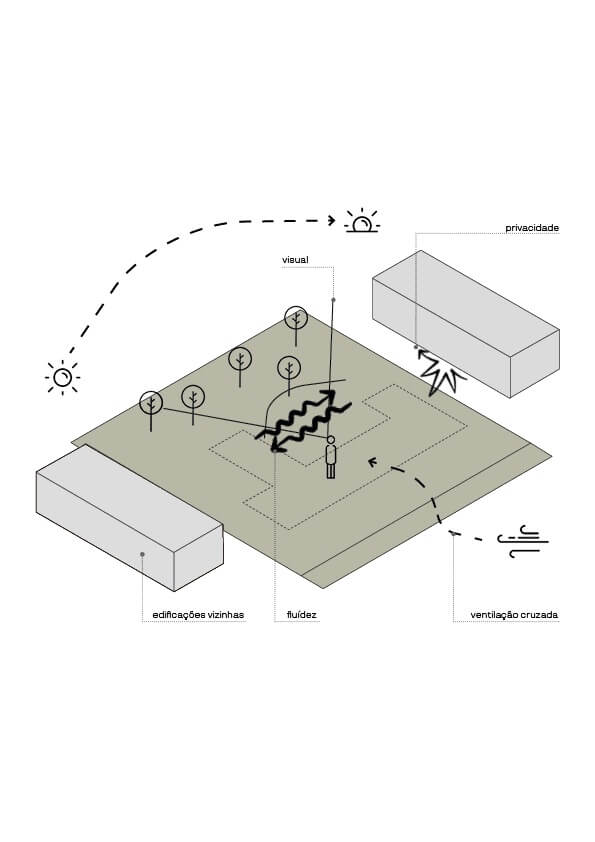 privacidade

visual

edificações vizinhas

fluídez

ventilação cruzada